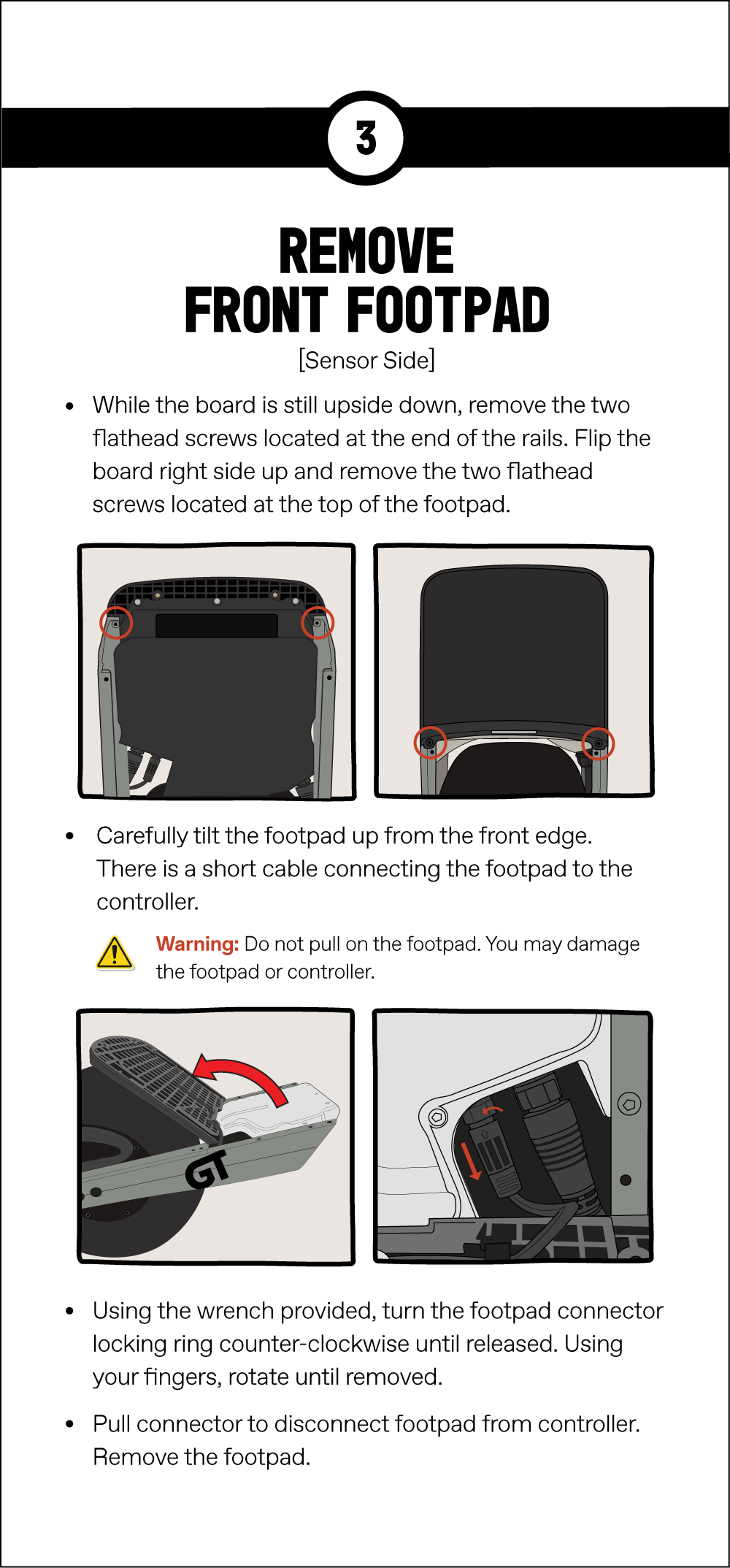 3

REMOVE
FRONT FOOTPAD
[Sensor Side]

• While the board is still upside down, remove the two flathead screws located at the end of the rails. Flip the board right side up and remove the two flathead screws located at the top of the footpad.

• Carefully tilt the footpad up from the front edge. There is a short cable connecting the footpad to the controller.

Warning: Do not pull on the footpad. You may damage the footpad or controller.

GT

• Using the wrench provided, turn the footpad connector locking ring counter-clockwise until released. Using your fingers, rotate until removed.

• Pull connector to disconnect footpad from controller. Remove the footpad.